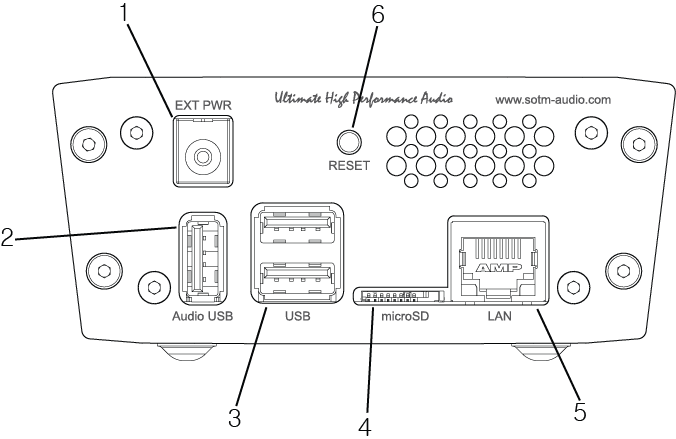 1

6

EXT PWR

Ultimate High Performance Audio

www.sotm-audio.com

RESET

2

AMP

Audio USB

USB

microSD

LAN

3

4

5